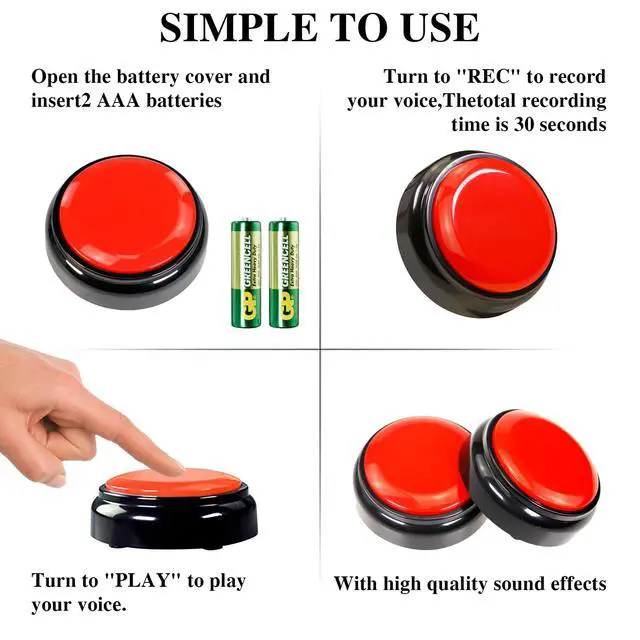 SIMPLE TO USE

Open the battery cover and insert2 AAA batteries

Turn to "REC" to record your voice,Thetotal recording time is 30 seconds

GP GREENCELL Extra Heavy Duty

GP GREENCELL Extra Heavy Duty

Turn to "PLAY" to play your voice.

With high quality sound effects