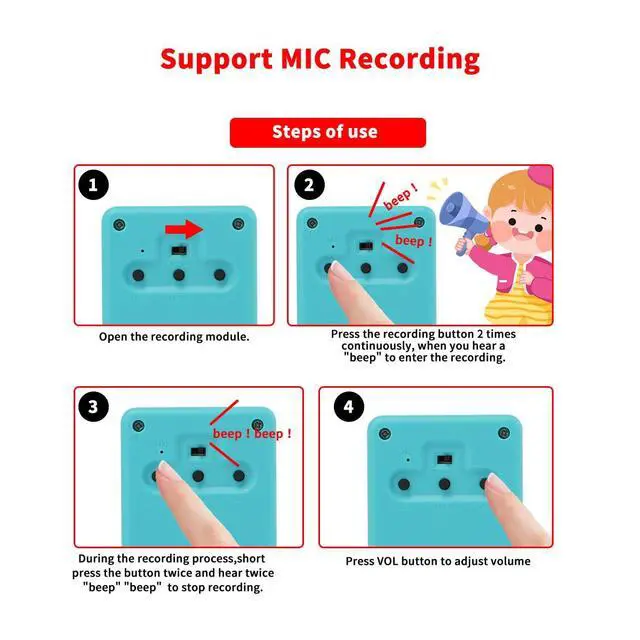 Support MIC Recording

Steps of use

1

Open the recording module.

2

beep !

beep !

Press the recording button 2 times continuously, when you hear a "beep" to enter the recording.

3

beep ! beep !

During the recording process,short press the button twice and hear twice "beep" "beep" to stop recording.

4

Press VOL button to adjust volume