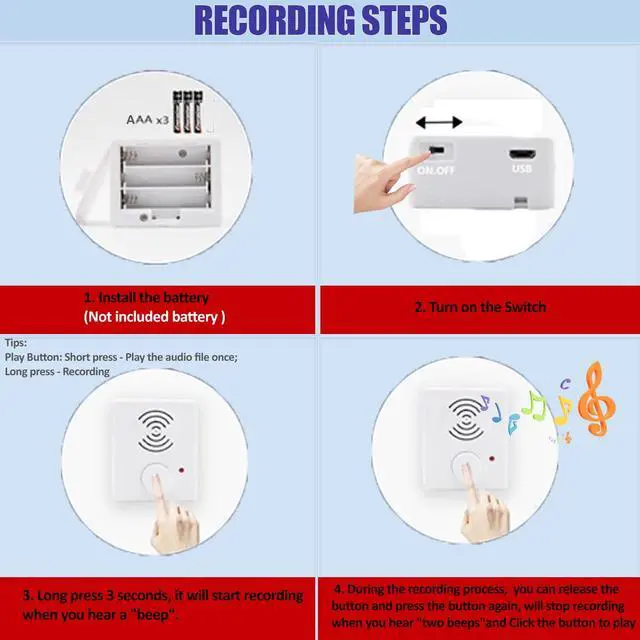 RECORDING STEPS

AAA x3

ON.OFF

USB

1. Install the battery
(Not included battery )

2. Turn on the Switch

Tips:
Play Button: Short press - Play the audio file once;
Long press - Recording

3. Long press 3 seconds, it will start recording when you hear a "beep".

4. During the recording process, you can release the button and press the button again, will stop recording when you hear "two beeps"and Click the button to play