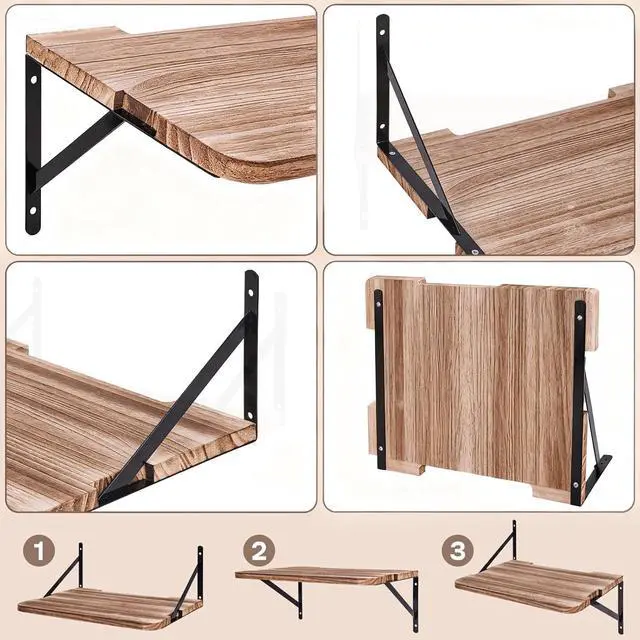 1

2

3