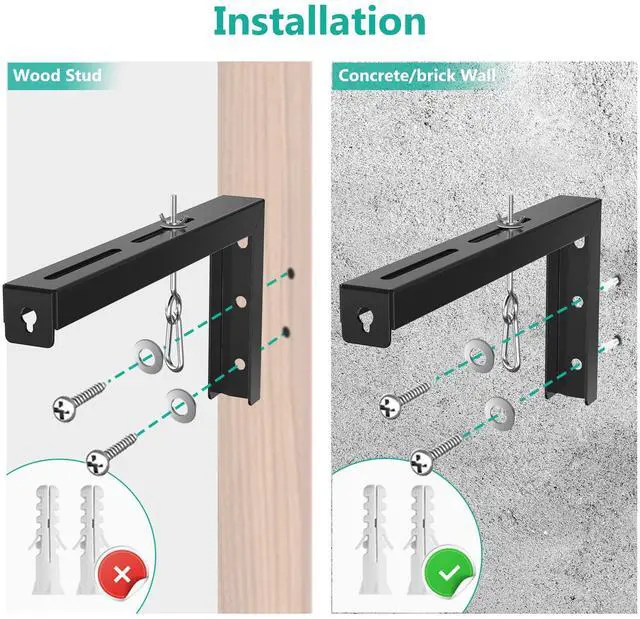 Installation

Wood Stud

Concrete/brick Wall