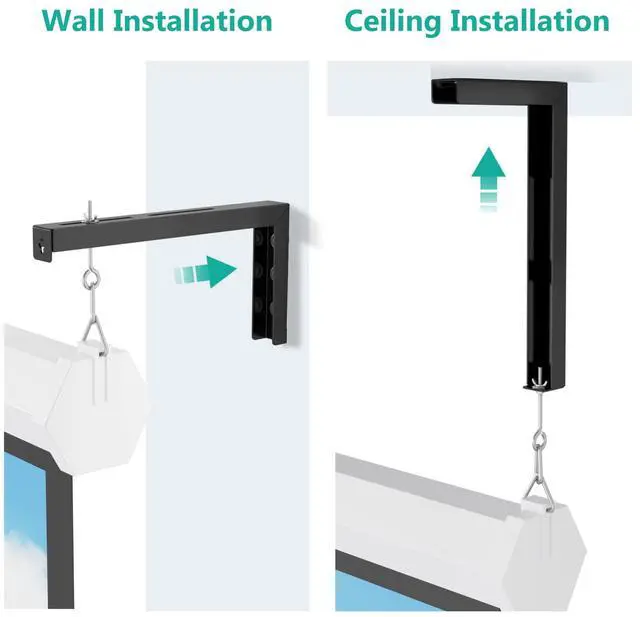 Wall Installation

Ceiling Installation