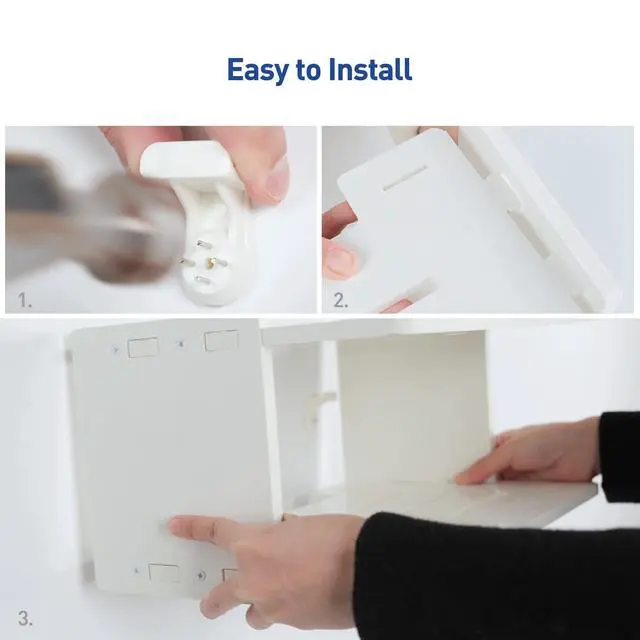 Easy to Install

1.

2.

3.