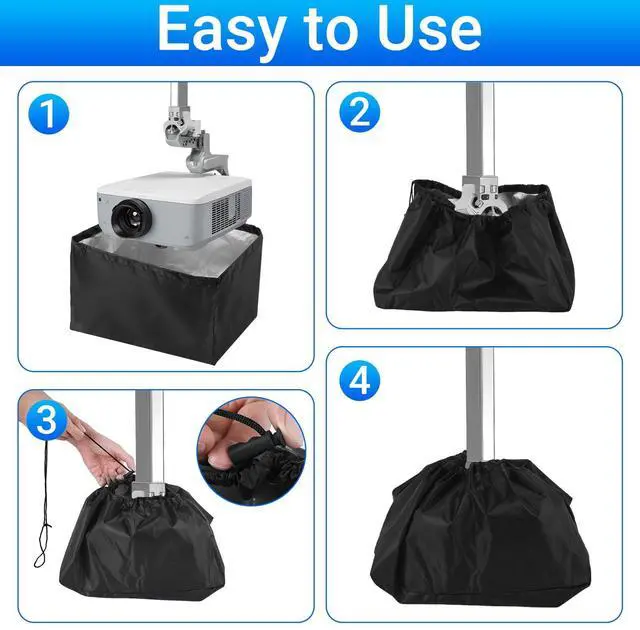 Easy to Use

1

2

3

4