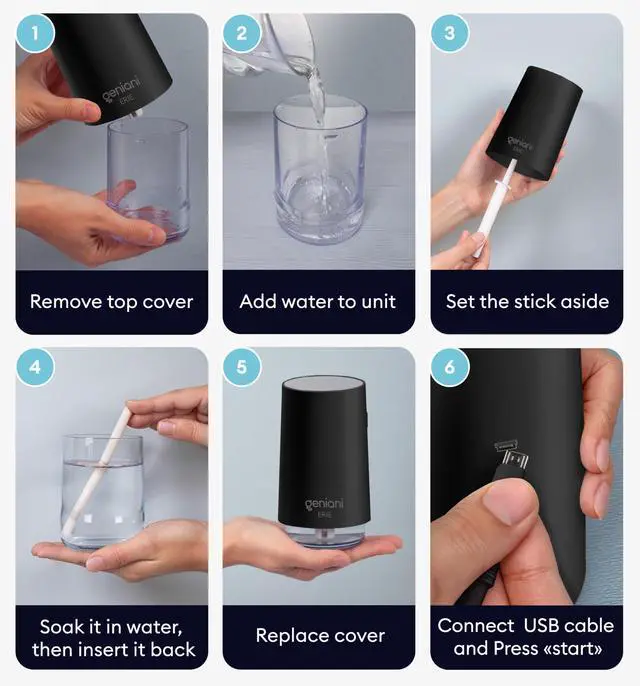 1

geniani
ERIE

Remove top cover

2

Add water to unit

3

geniani

Set the stick aside

4

Soak it in water, then insert it back

5

geniani
ERIE

Replace cover

6

Connect USB cable and Press «start»