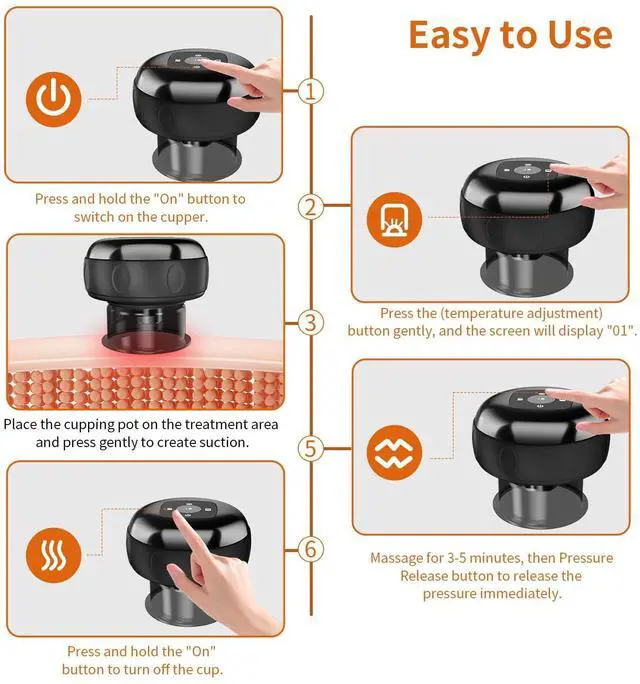 Easy to Use

1

Press and hold the "On" button to switch on the cupper.

2

Press the (temperature adjustment) button gently, and the screen will display "01".

3

Place the cupping pot on the treatment area and press gently to create suction.

5

Massage for 3-5 minutes, then Pressure Release button to release the pressure immediately.

6

Press and hold the "On" button to turn off the cup.