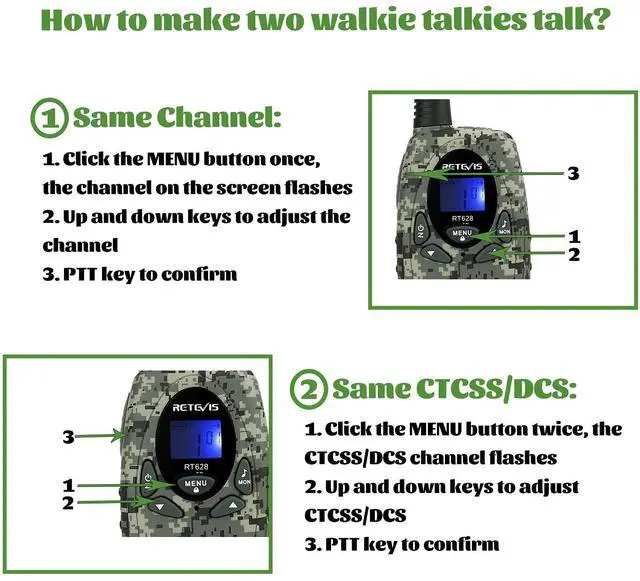 How to make two walkie talkies talk?

① Same Channel:

1. Click the MENU button once, the channel on the screen flashes
2. Up and down keys to adjust the channel
3. PTT key to confirm

RETEVIS
RT628
MENU
MON
3
1
2

RETEVIS
RT628
MENU
MON
3
1
2

② Same CTCSS/DCS:

1. Click the MENU button twice, the CTCSS/DCS channel flashes
2. Up and down keys to adjust CTCSS/DCS
3. PTT key to confirm