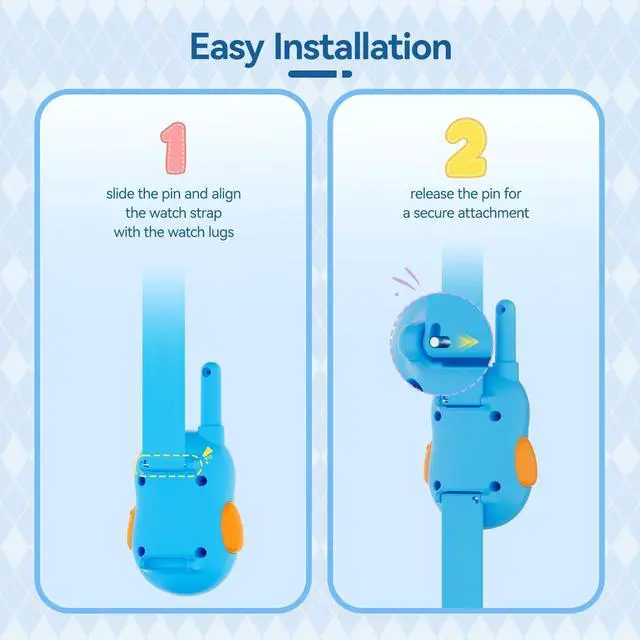 Easy Installation

1

slide the pin and align the watch strap with the watch lugs

2

release the pin for a secure attachment