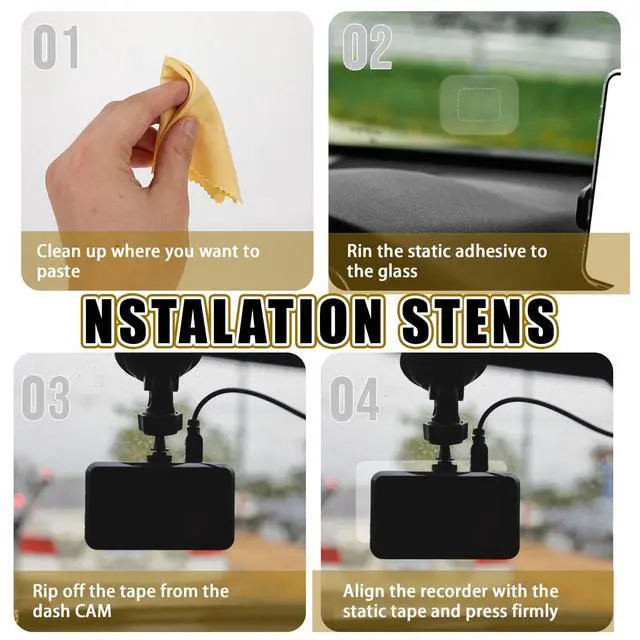 01

Clean up where you want to paste

02

Rin the static adhesive to the glass

NSTALATION STENS

03

Rip off the tape from the dash CAM

04

Align the recorder with the static tape and press firmly