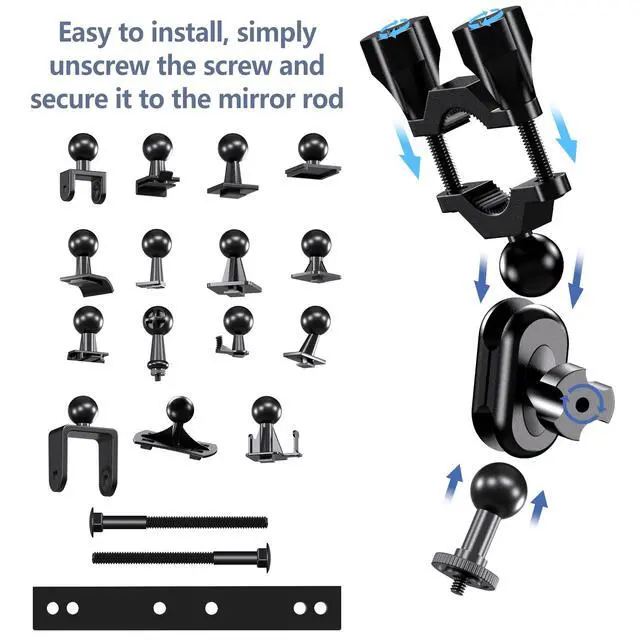 Easy to install, simply unscrew the screw and secure it to the mirror rod