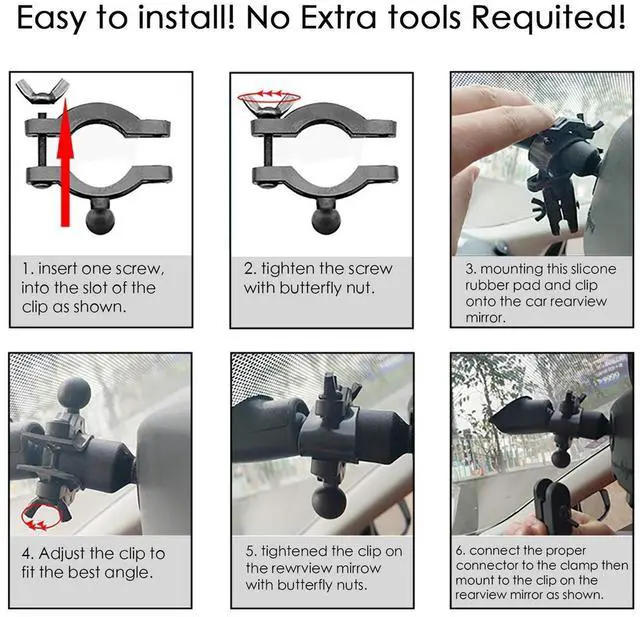 Easy to install! No Extra tools Requited!

1. insert one screw, into the slot of the clip as shown.

2. tighten the screw with butterfly nut.

3. mounting this slicone rubber pad and clip onto the car rearview mirror.

4. Adjust the clip to fit the best angle.

5. tightened the clip on the rewrview mirrow with butterfly nuts.

6. connect the proper connector to the clamp then mount to the clip on the rearview mirror as shown.