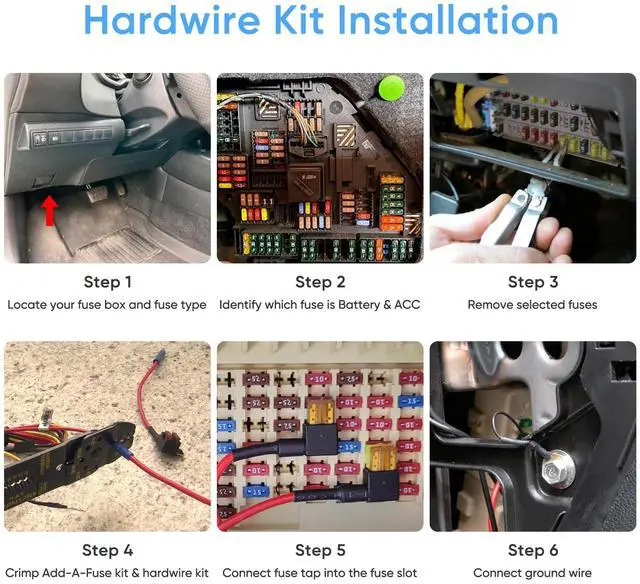 Hardwire Kit Installation

Step 1
Locate your fuse box and fuse type

Step 2
Identify which fuse is Battery & ACC

Step 3
Remove selected fuses

Step 4
Crimp Add-A-Fuse kit & hardwire kit

Step 5
Connect fuse tap into the fuse slot

Step 6
Connect ground wire