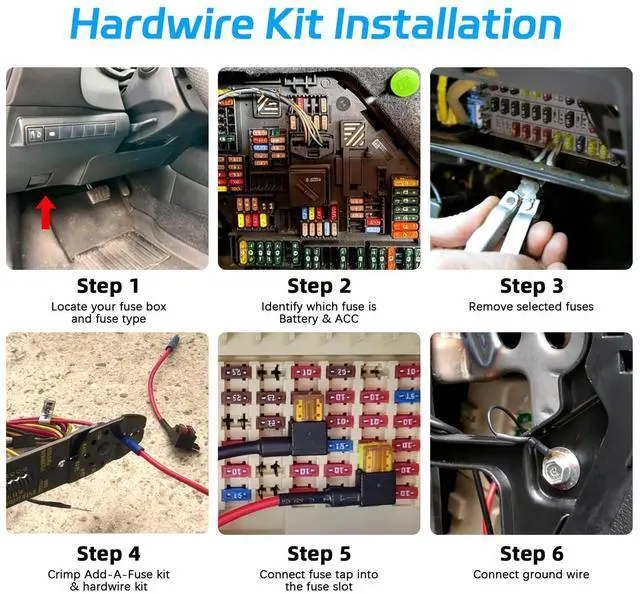 Hardwire Kit Installation

Step 1
Locate your fuse box and fuse type

Step 2
Identify which fuse is Battery & ACC

Step 3
Remove selected fuses

Step 4
Crimp Add-A-Fuse kit & hardwire kit

Step 5
Connect fuse tap into the fuse slot

Step 6
Connect ground wire