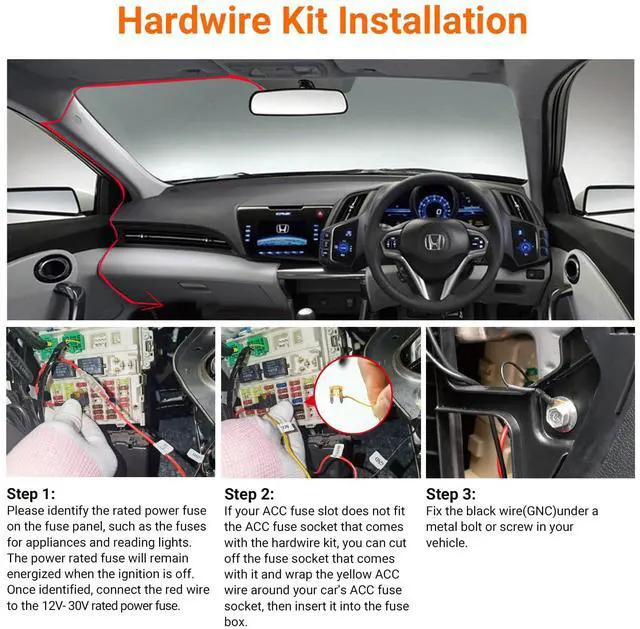 Hardwire Kit Installation

Step 1:
Please identify the rated power fuse on the fuse panel, such as the fuses for appliances and reading lights. The power rated fuse will remain energized when the ignition is off. Once identified, connect the red wire to the 12V- 30V rated power fuse.

Step 2:
If your ACC fuse slot does not fit the ACC fuse socket that comes with the hardwire kit, you can cut off the fuse socket that comes with it and wrap the yellow ACC wire around your car's ACC fuse socket, then insert it into the fuse box.

Step 3:
Fix the black wire(GNC)under a metal bolt or screw in your vehicle.