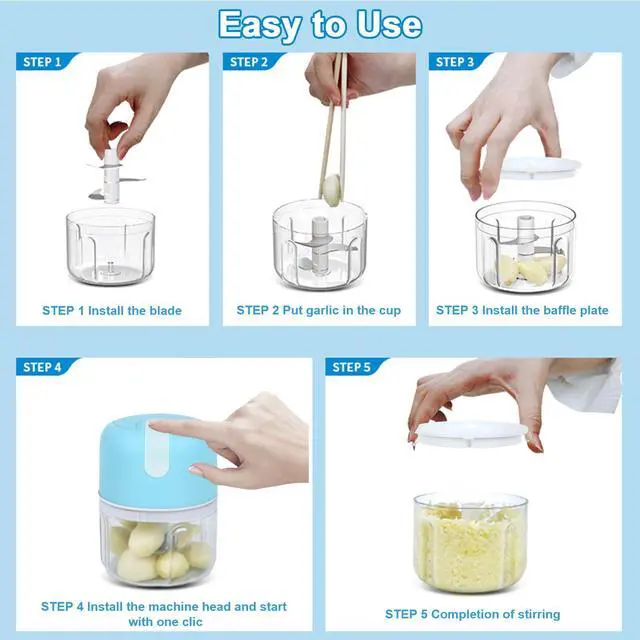 Easy to Use

STEP 1

STEP 1 Install the blade

STEP 2

STEP 2 Put garlic in the cup

STEP 3

STEP 3 Install the baffle plate

STEP 4

STEP 4 Install the machine head and start with one clic

STEP 5

STEP 5 Completion of stirring