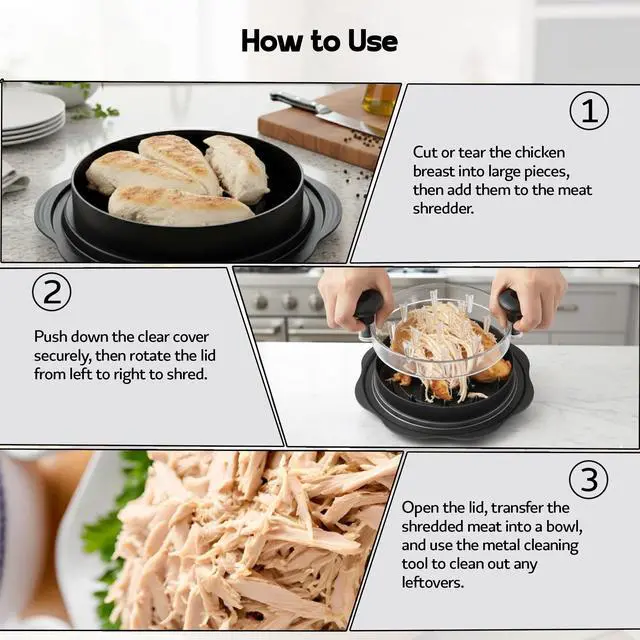 How to Use

1

Cut or tear the chicken breast into large pieces, then add them to the meat shredder.

2

Push down the clear cover securely, then rotate the lid from left to right to shred.

3

Open the lid, transfer the shredded meat into a bowl, and use the metal cleaning tool to clean out any leftovers.