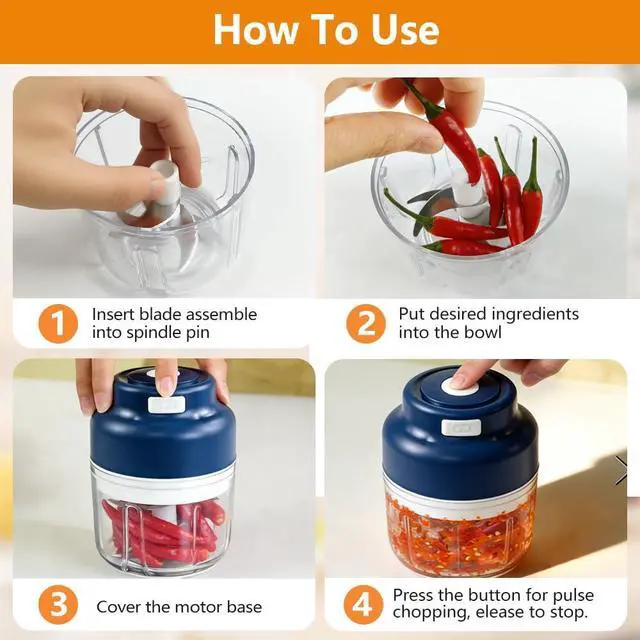 How To Use

1 Insert blade assemble into spindle pin

2 Put desired ingredients into the bowl

3 Cover the motor base

4 Press the button for pulse chopping, elease to stop.