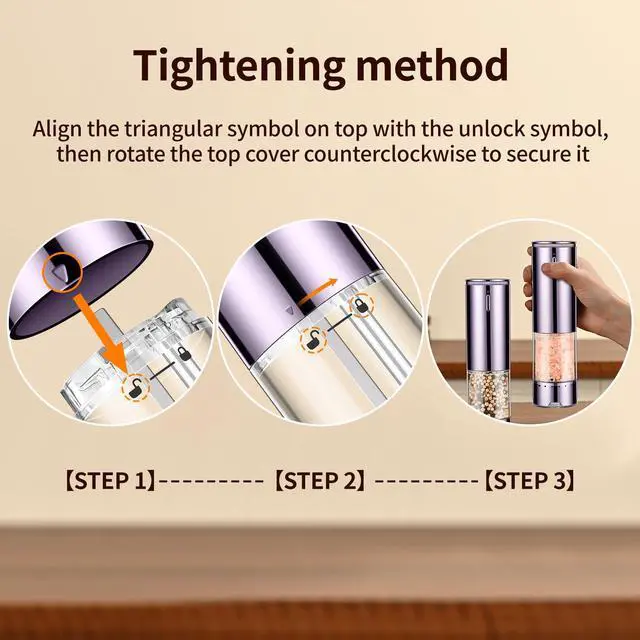 Tightening method

Align the triangular symbol on top with the unlock symbol, then rotate the top cover counterclockwise to secure it

【STEP 1】--------- 【STEP 2】 ---------【STEP 3】