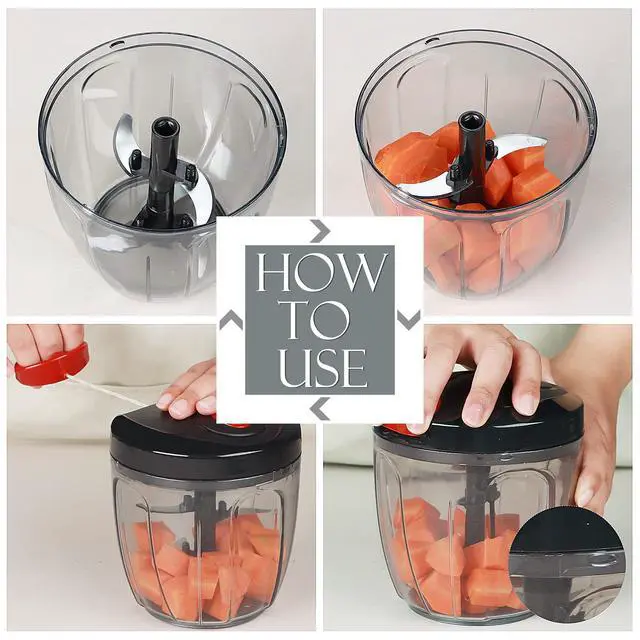 HOW
TO
USE