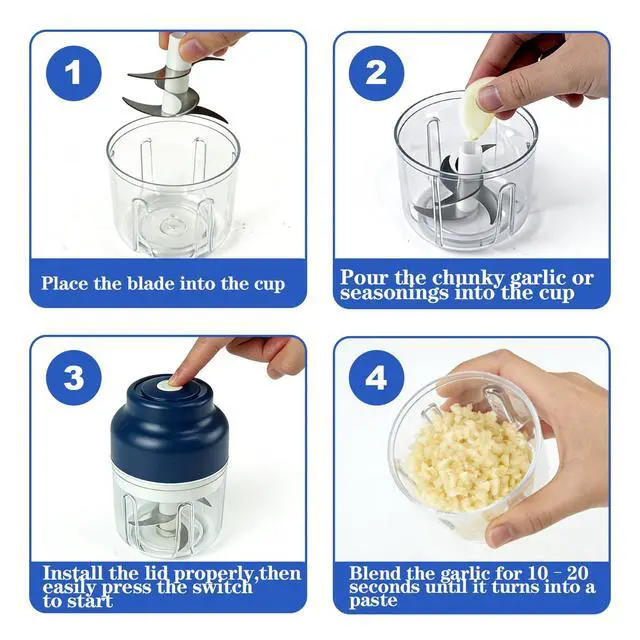 1

Place the blade into the cup

2

Pour the chunky garlic or seasonings into the cup

3

Install the lid properly,then easily press the switch to start

4

Blend the garlic for 10 - 20 seconds until it turns into a paste