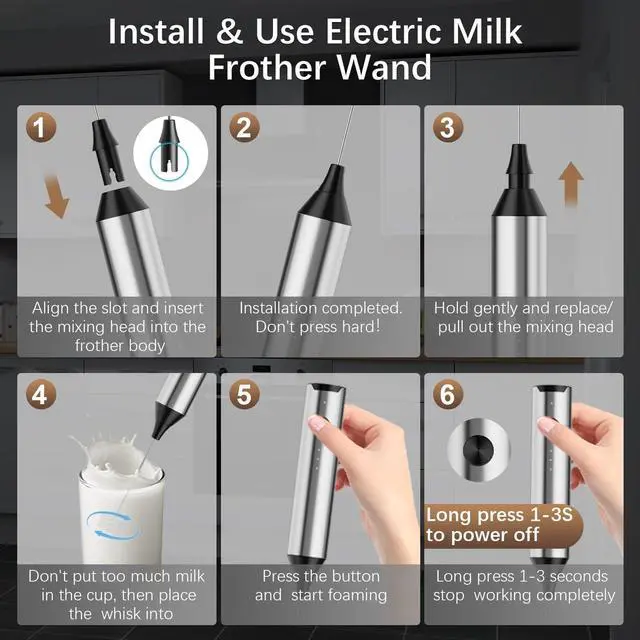 Install & Use Electric Milk Frother Wand

1

Align the slot and insert the mixing head into the frother body

2

Installation completed. Don't press hard!

3

Hold gently and replace/ pull out the mixing head

4

Don't put too much milk in the cup, then place the whisk into

5

Press the button and start foaming

6

Long press 1-3S to power off

Long press 1-3 seconds stop working completely