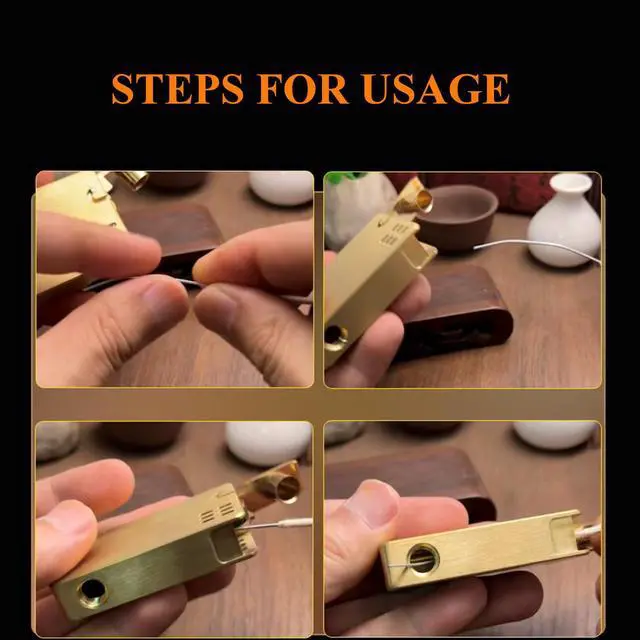 STEPS FOR USAGE