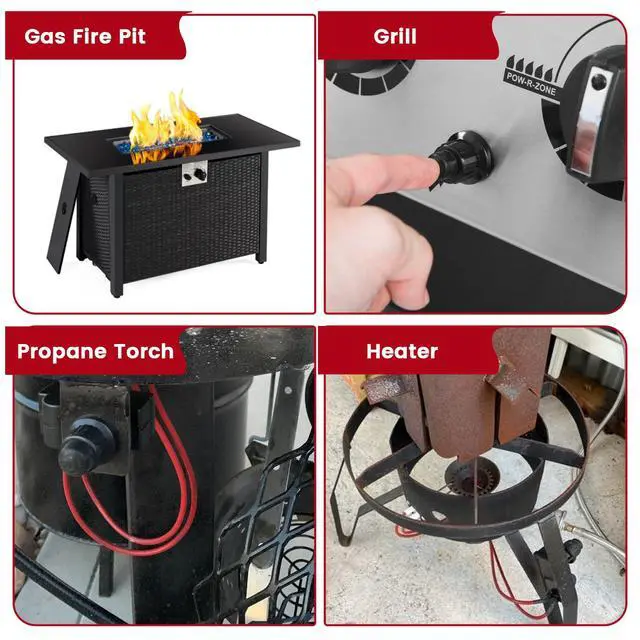 Gas Fire Pit

Grill

POW-R-ZONE

Propane Torch

Heater