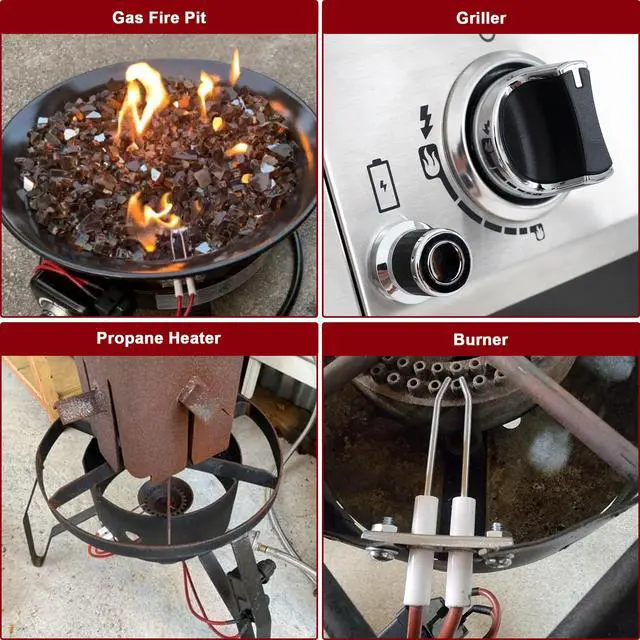 Gas Fire Pit

Griller

Propane Heater

Burner