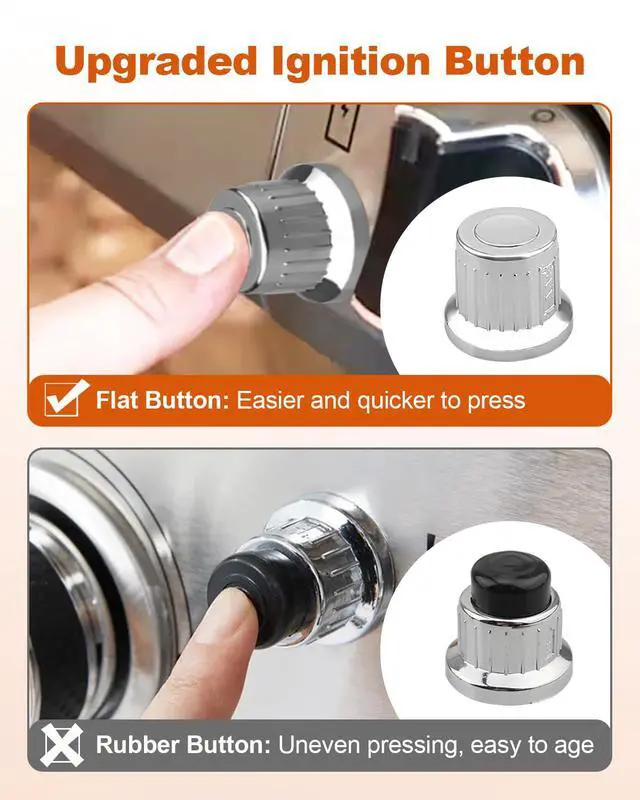 Upgraded Ignition Button

Flat Button: Easier and quicker to press

Rubber Button: Uneven pressing, easy to age