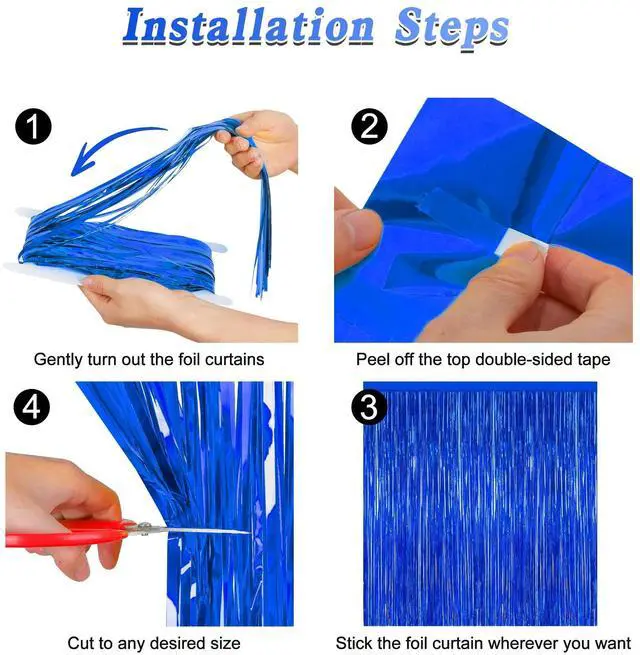 Installation Steps

1

Gently turn out the foil curtains

2

Peel off the top double-sided tape

4

Cut to any desired size

3

Stick the foil curtain wherever you want