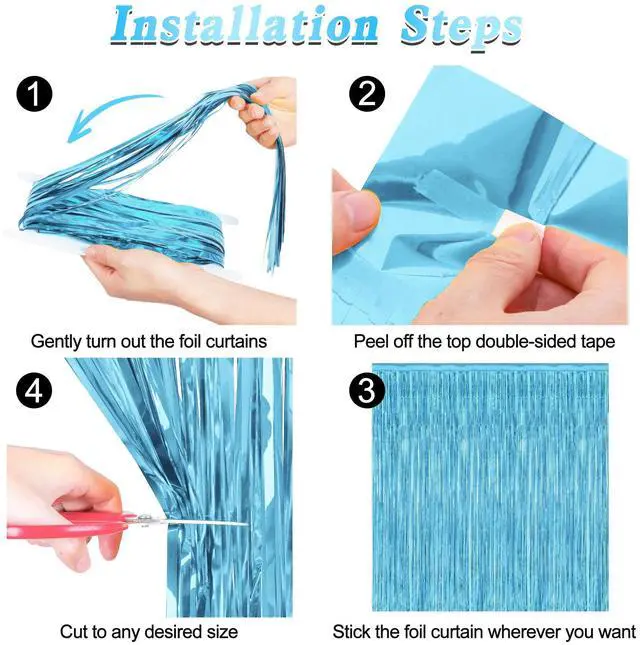 Installation Steps

1

Gently turn out the foil curtains

2

Peel off the top double-sided tape

4

Cut to any desired size

3

Stick the foil curtain wherever you want