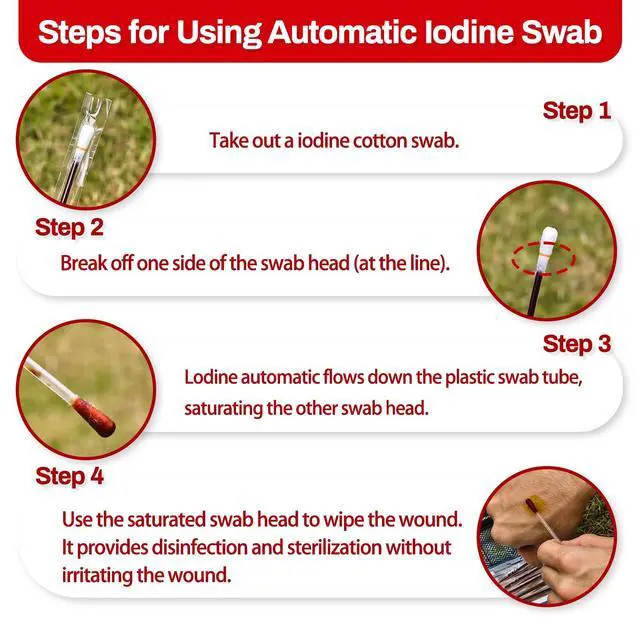 Steps for Using Automatic Iodine Swab

Step 1

Take out a iodine cotton swab.

Step 2

Break off one side of the swab head (at the line).

Step 3

Lodine automatic flows down the plastic swab tube, saturating the other swab head.

Step 4

Use the saturated swab head to wipe the wound. It provides disinfection and sterilization without irritating the wound.