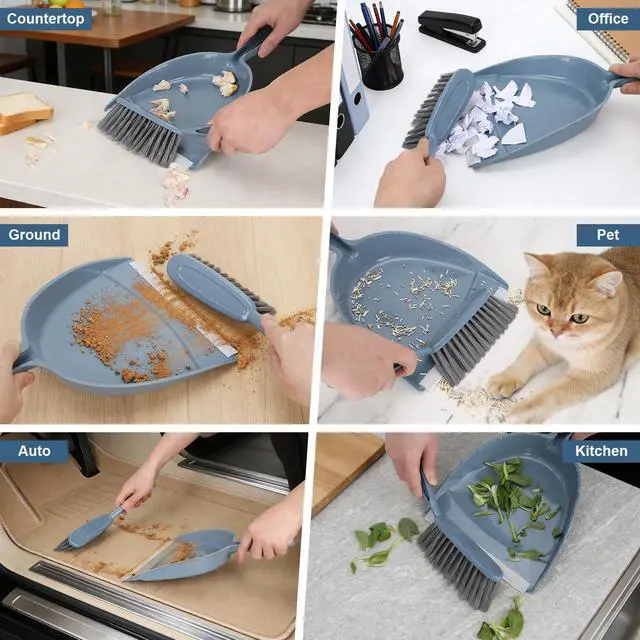 Countertop

Office

Ground

Pet

Auto

Kitchen