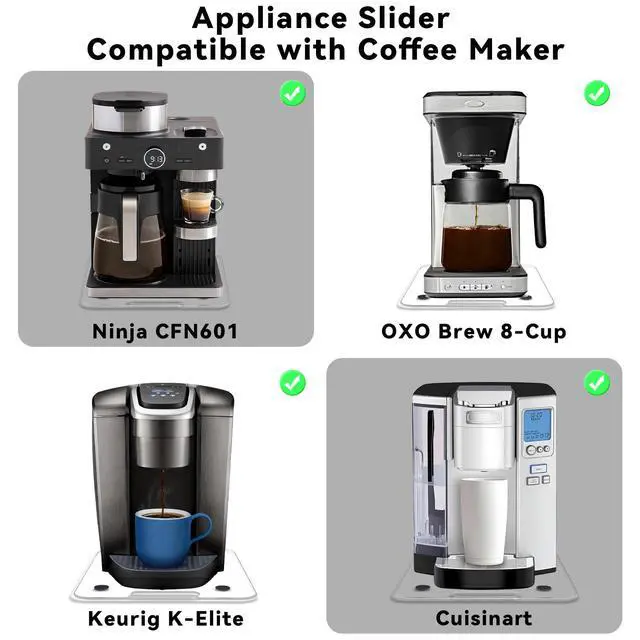 Appliance Slider
Compatible with Coffee Maker

Ninja CFN601

OXO Brew 8-Cup

Keurig K-Elite

Cuisinart