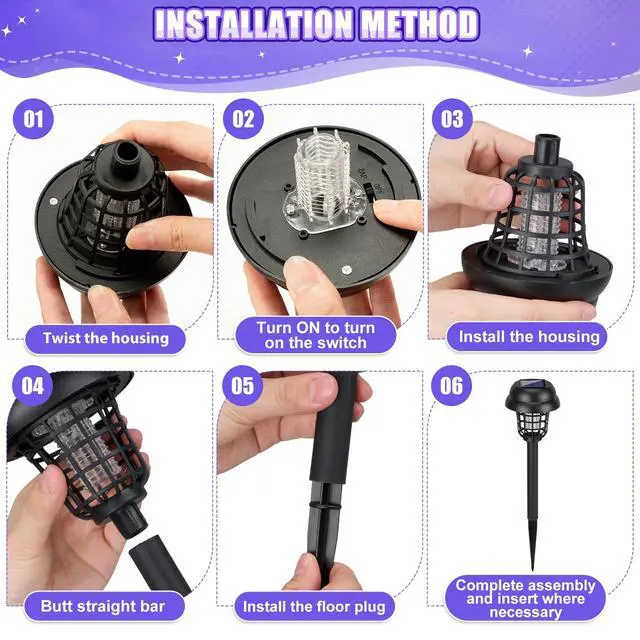 INSTALLATION METHOD

01

Twist the housing

02

Turn ON to turn on the switch

03

Install the housing

04

Butt straight bar

05

Install the floor plug

06

Complete assembly and insert where necessary