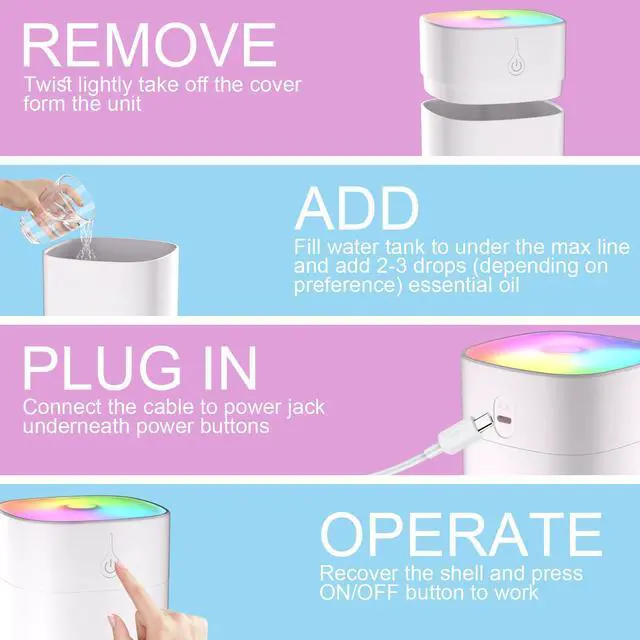 REMOVE
Twist lightly take off the cover form the unit

ADD
Fill water tank to under the max line and add 2-3 drops (depending on preference) essential oil

PLUG IN
Connect the cable to power jack underneath power buttons

OPERATE
Recover the shell and press ON/OFF button to work