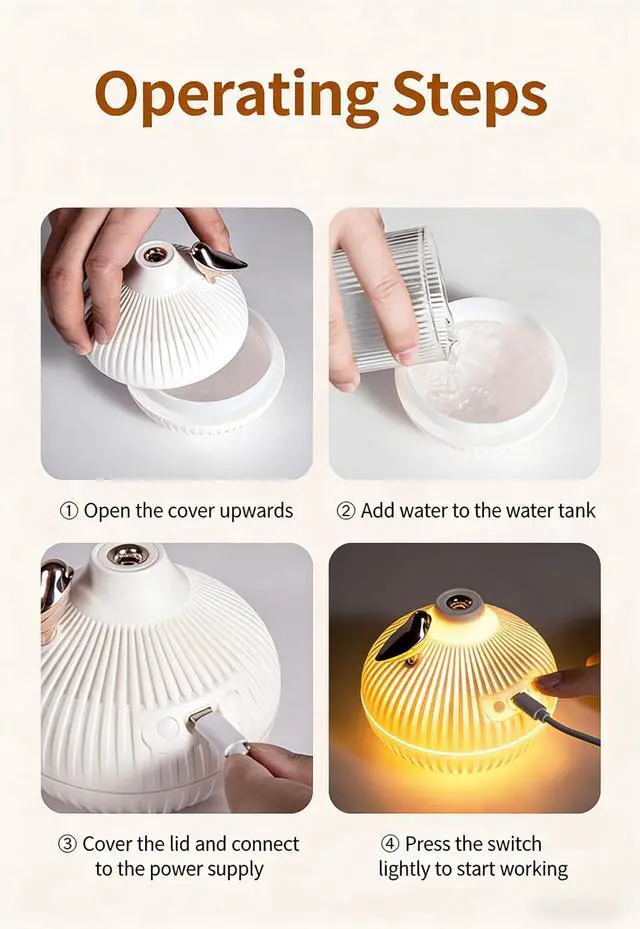 Operating Steps

① Open the cover upwards

② Add water to the water tank

③ Cover the lid and connect to the power supply

④ Press the switch lightly to start working