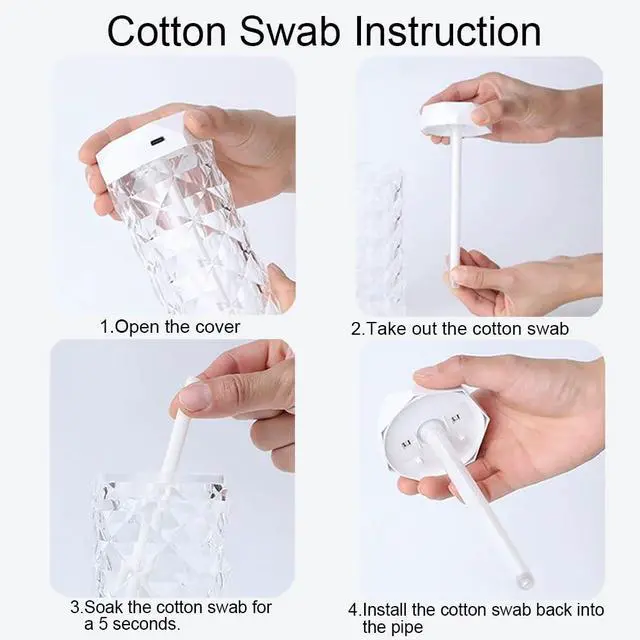 Cotton Swab Instruction

1.Open the cover

2.Take out the cotton swab

3.Soak the cotton swab for a 5 seconds.

4.Install the cotton swab back into the pipe