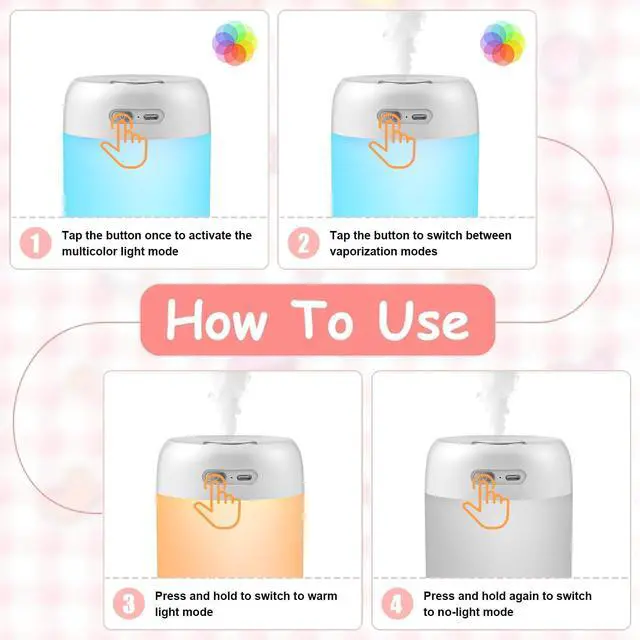 1 Tap the button once to activate the multicolor light mode

2 Tap the button to switch between vaporization modes

How To Use

3 Press and hold to switch to warm light mode

4 Press and hold again to switch to no-light mode