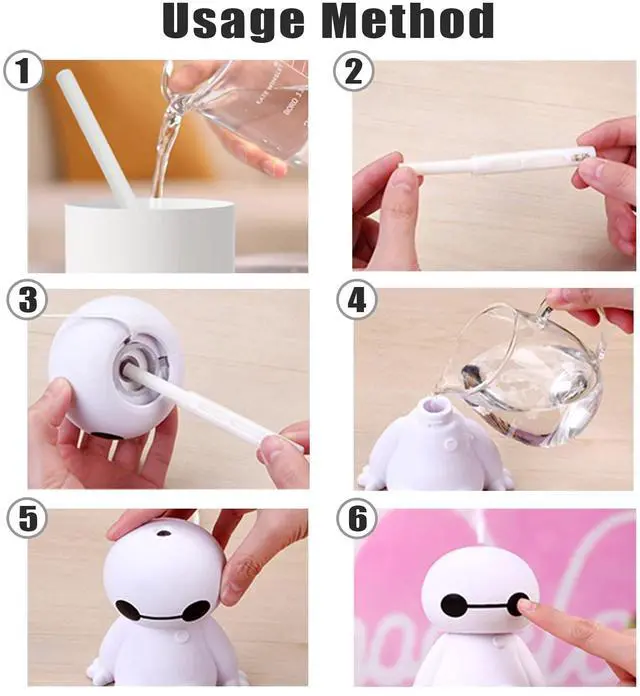 Usage Method

1

2

3

4

5

6