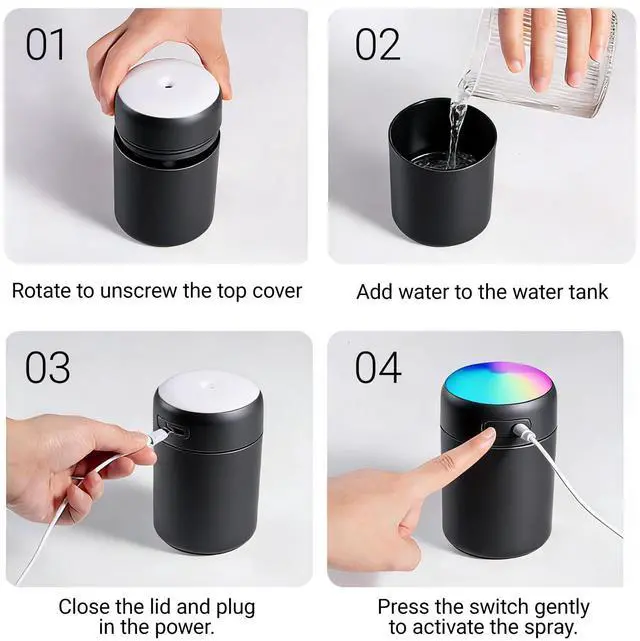 01

Rotate to unscrew the top cover

02

Add water to the water tank

03

Close the lid and plug in the power.

04

Press the switch gently to activate the spray.