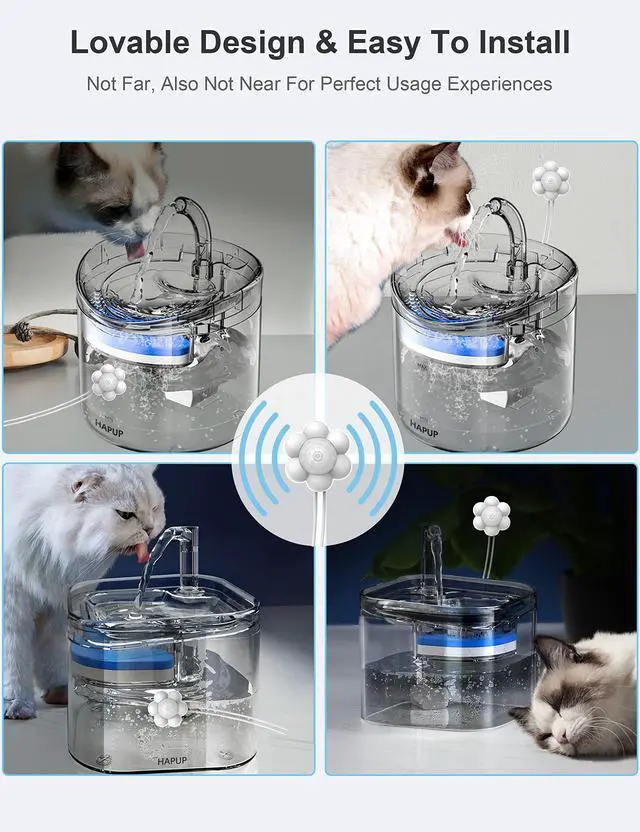 Lovable Design & Easy To Install

Not Far, Also Not Near For Perfect Usage Experiences

HAPUP

HAPUP

HAPUP