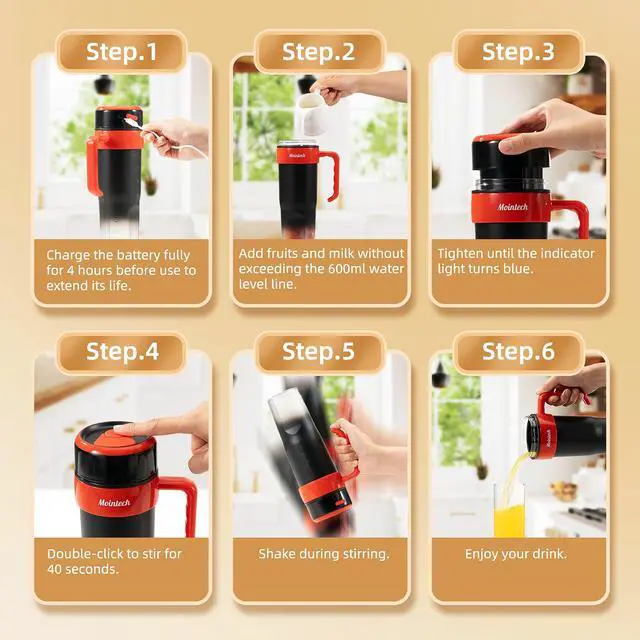 Step.1

Charge the battery fully for 4 hours before use to extend its life.

Step.2

Mointech

Add fruits and milk without exceeding the 600ml water level line.

Step.3

Mointech

Tighten until the indicator light turns blue.

Step.4

Mointech

Double-click to stir for 40 seconds.

Step.5

Shake during stirring.

Step.6

Mointech

Enjoy your drink.