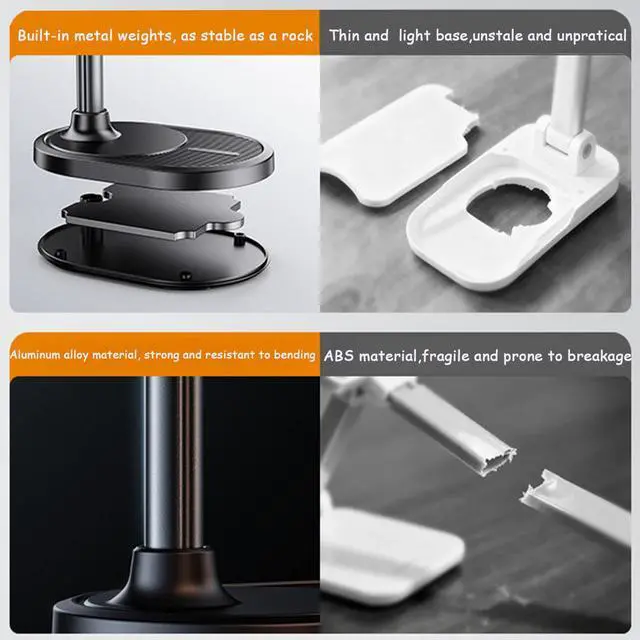 Built-in metal weights, as stable as a rock

Thin and light base,unstale and unpratical

Aluminum alloy material, strong and resistant to bending

ABS material,fragile and prone to breakage