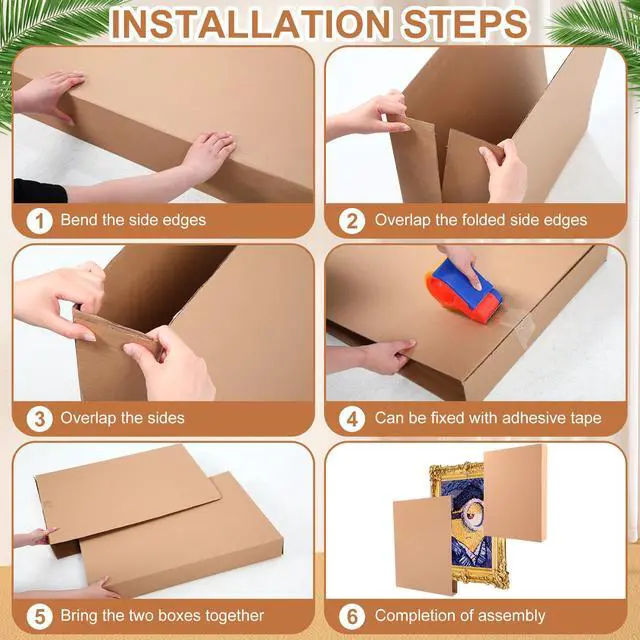 INSTALLATION STEPS

1 Bend the side edges

2 Overlap the folded side edges

3 Overlap the sides

4 Can be fixed with adhesive tape

5 Bring the two boxes together

6 Completion of assembly