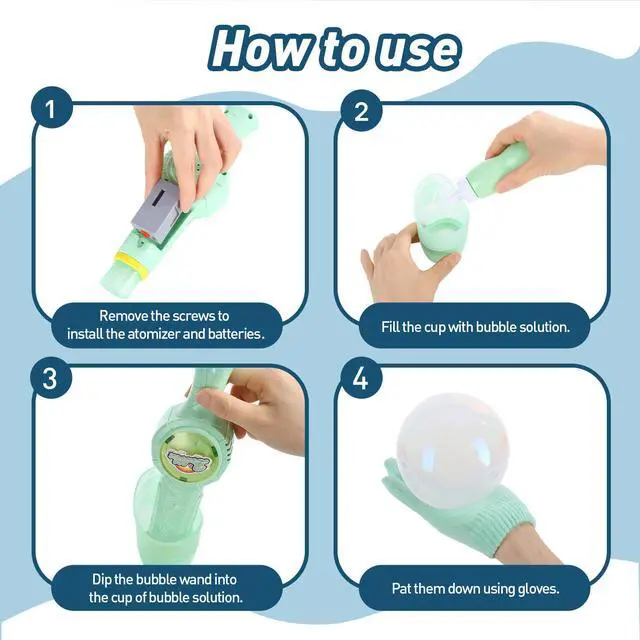 How to use

1

Remove the screws to install the atomizer and batteries.

2

Fill the cup with bubble solution.

3

Dip the bubble wand into the cup of bubble solution.

4

Pat them down using gloves.