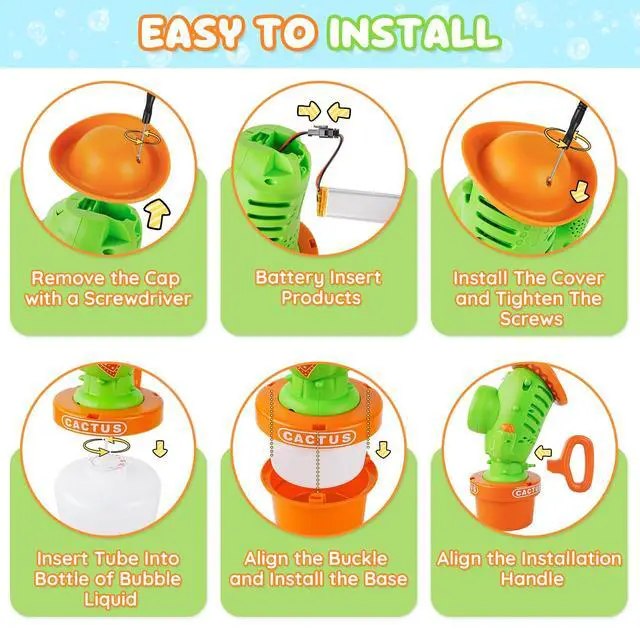 EASY TO INSTALL

Remove the Cap with a Screwdriver

Battery Insert Products

Install The Cover and Tighten The Screws

CACTUS

Insert Tube Into Bottle of Bubble Liquid

CACTUS

Align the Buckle and Install the Base

CACTUS

Align the Installation Handle