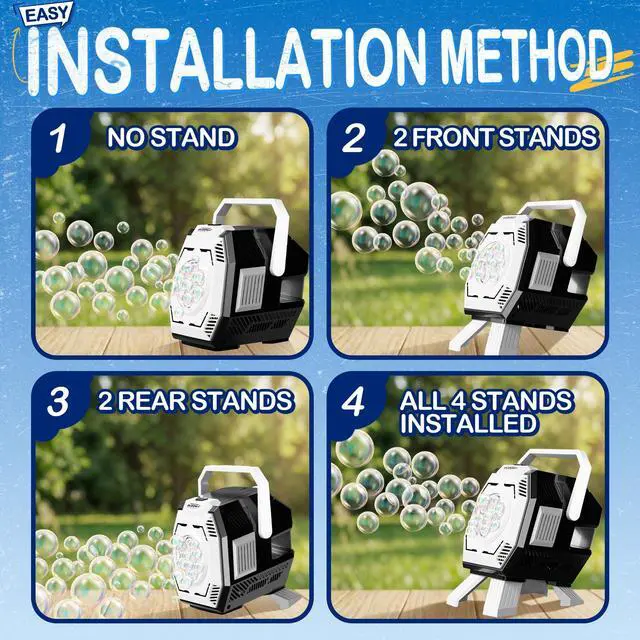 EASY
INSTALLATION METHOD

1 NO STAND

2 2 FRONT STANDS

3 2 REAR STANDS

4 ALL 4 STANDS INSTALLED