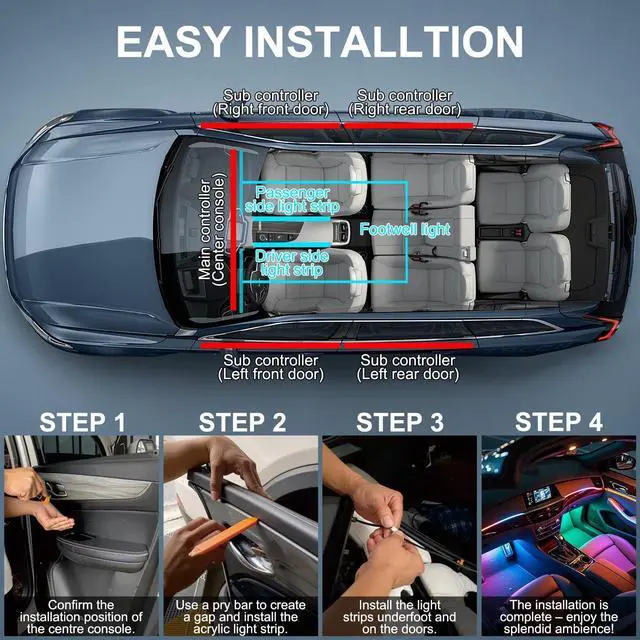 EASY INSTALLTION

Sub controller (Right front door)

Sub controller (Right rear door)

Main controller (Center console)

Passenger side light strip

Footwell light

Driver side light strip

Sub controller (Left front door)

Sub controller (Left rear door)

STEP 1

Confirm the installation position of the centre console.

STEP 2

Use a pry bar to create a gap and install the acrylic light strip.

STEP 3

Install the light strips underfoot and on the doors.

STEP 4

The installation is complete – enjoy the splendid ambience!