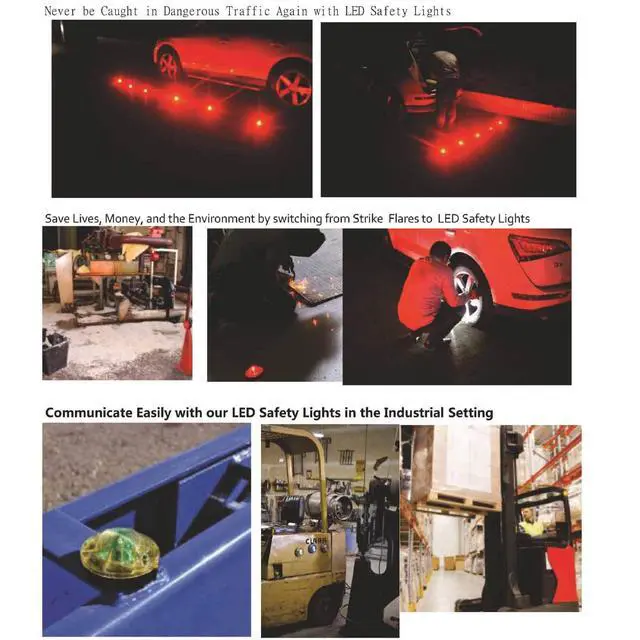 Never be Caught in Dangerous Traffic Again with LED Safety Lights

Save Lives, Money, and the Environment by switching from Strike Flares to LED Safety Lights

Communicate Easily with our LED Safety Lights in the Industrial Setting

CLARK